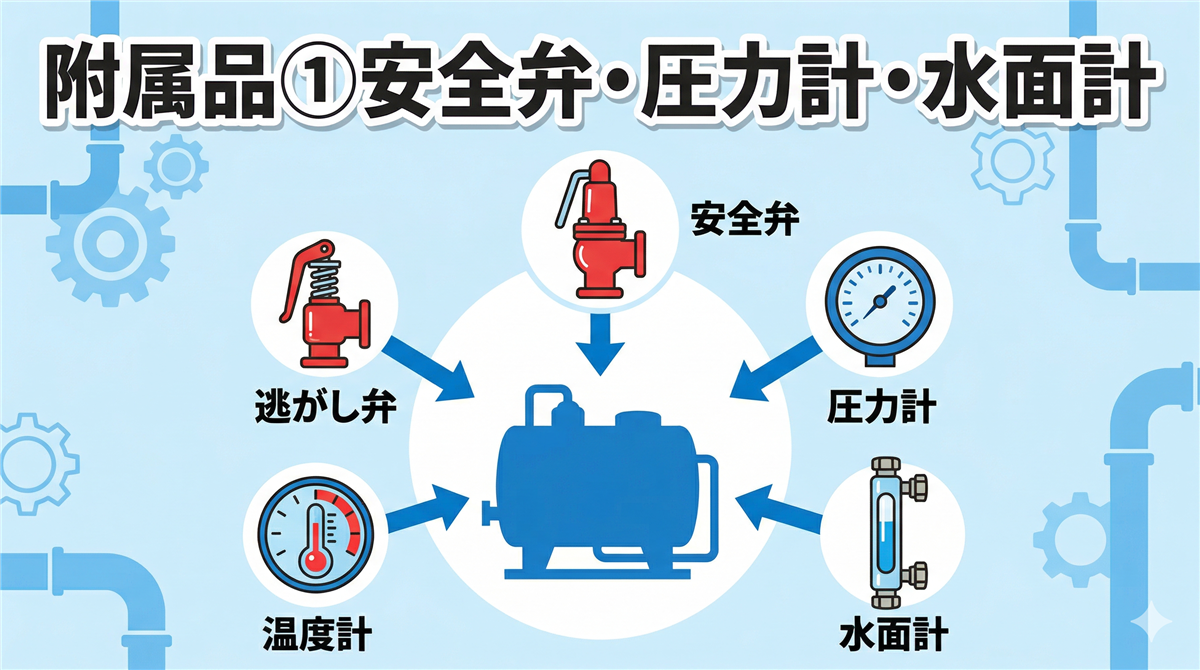 附属品①安全弁・圧力計・水面計

安全弁

逃がし弁

圧力計

温度計

水面計