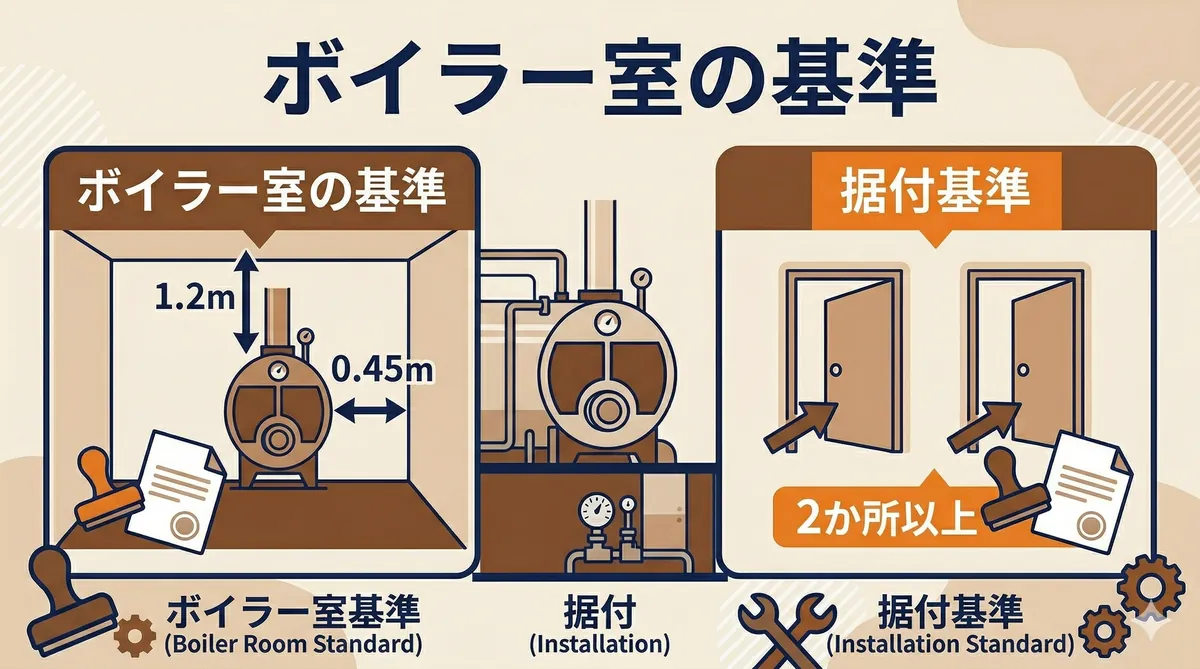 ボイラー室の基準

ボイラー室の基準

1.2m

0.45m

据付基準

2か所以上

ボイラー室基準
(Boiler Room Standard)

据付
(Installation)

据付基準
(Installation Standard)