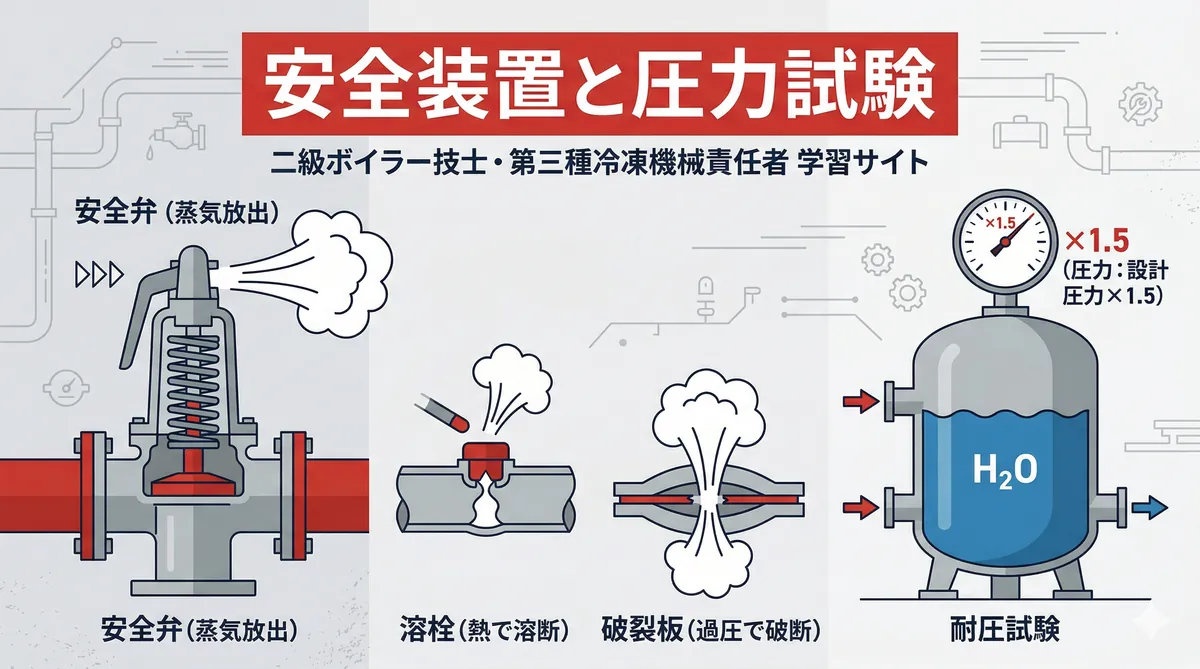 安全装置と圧力試験

二級ボイラー技士・第三種冷凍機械責任者 学習サイト

安全弁（蒸気放出）

×1.5

×1.5
（圧力：設計圧力×1.5）

$H_2O$

安全弁（蒸気放出）

溶栓（熱で溶断）

破裂板（過圧で破断）

耐圧試験