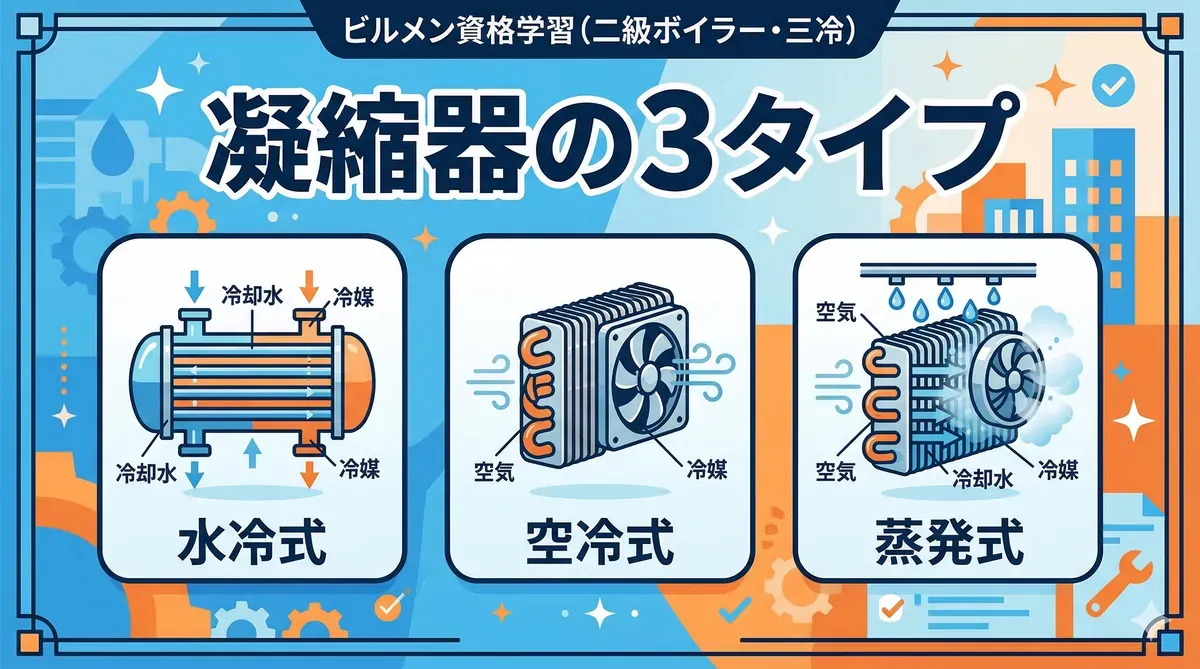 ビルメン資格学習（二級ボイラー・三冷）

凝縮器の3タイプ

冷却水
冷媒
冷却水
冷媒

水冷式

空気
冷媒

空冷式

空気
空気
冷却水
冷媒

蒸発式